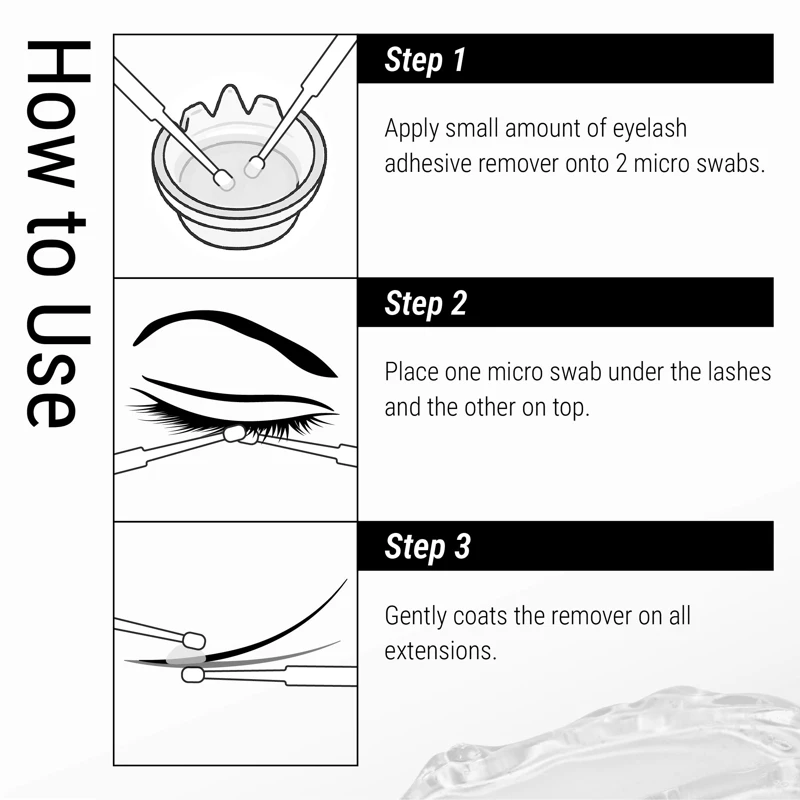 How to Use

Step 1

Apply small amount of eyelash adhesive remover onto 2 micro swabs.

Step 2

Place one micro swab under the lashes and the other on top.

Step 3

Gently coats the remover on all extensions.